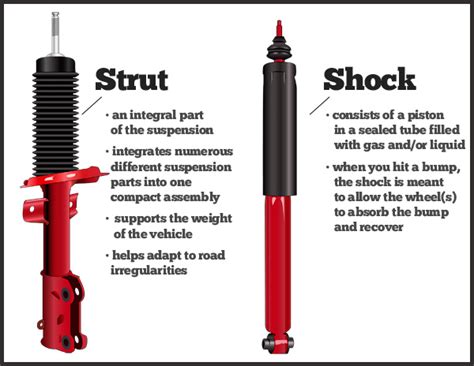 Strut

· an integral part of the suspension

· integrates numerous different suspension parts into one compact assembly

· supports the weight of the vehicle

· helps adapt to road irregularities

Shock

· consists of a piston in a sealed tube filled with gas and/or liquid

· when you hit a bump, the shock is meant to allow the wheel(s) to absorb the bump and recover