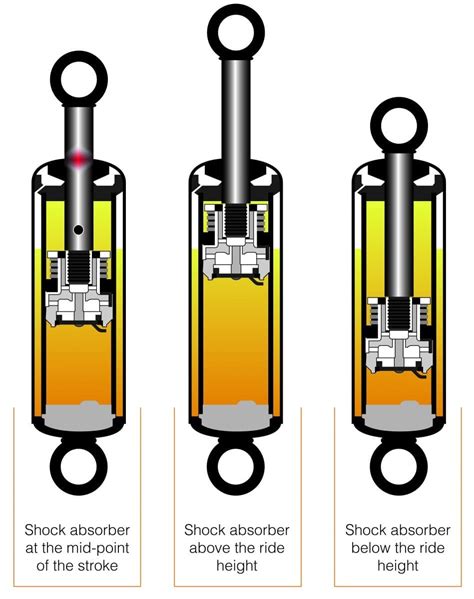 Shock absorber at the mid-point of the stroke

Shock absorber above the ride height

Shock absorber below the ride height