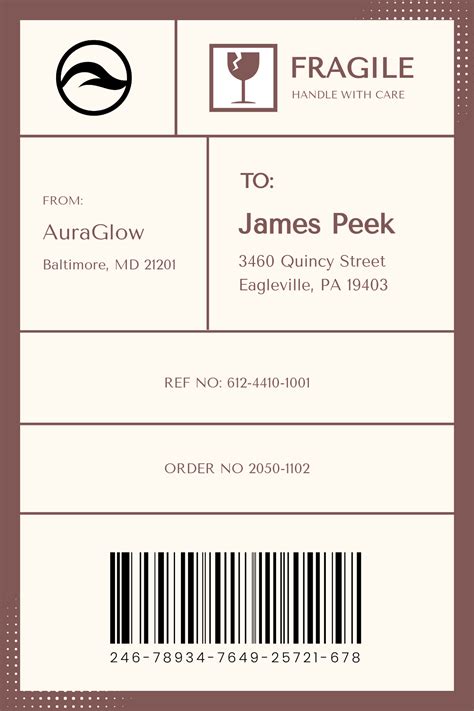 FRAGILE
HANDLE WITH CARE

FROM:
AuraGlow
Baltimore, MD 21201

TO:
James Peek
3460 Quincy Street
Eagleville, PA 19403

REF NO: 612-4410-1001

ORDER NO 2050-1102

246-78934-7649-25721-678