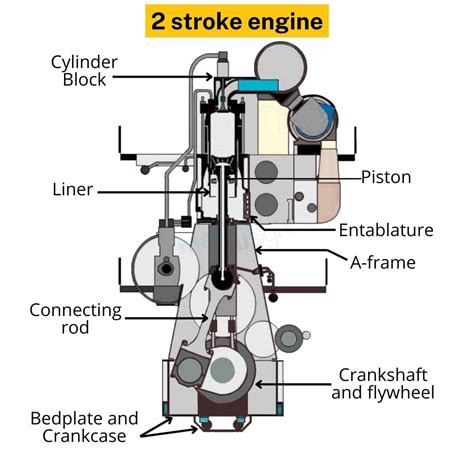 2 stroke engine

Cylinder Block

Piston

Liner

Entablature

A-frame

Connecting rod

Crankshaft and flywheel

Bedplate and Crankcase