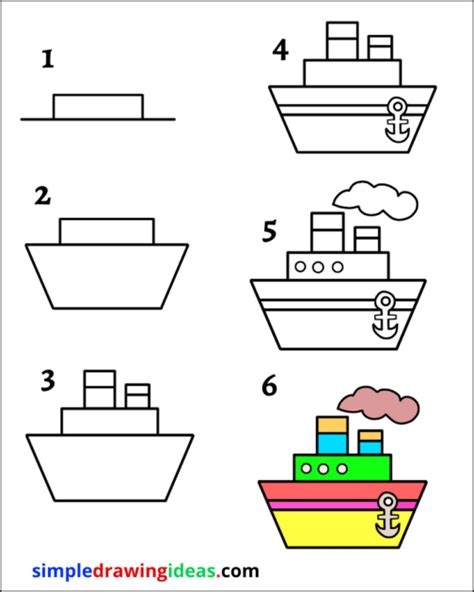 1

2

3

4

5

6

simpledrawingideas.com