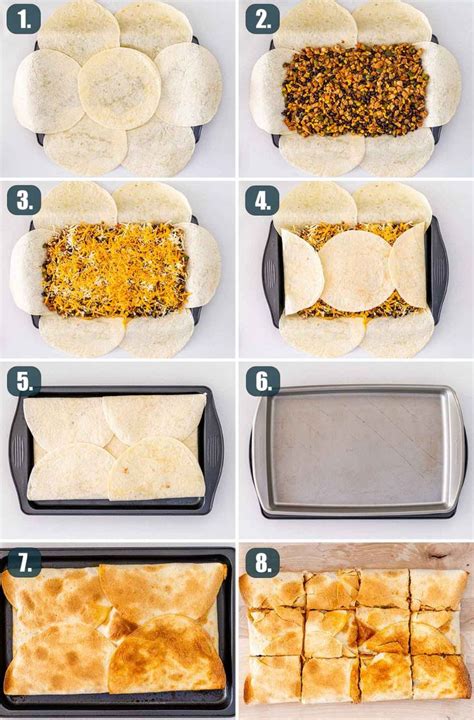 1.
2.
3.
4.
5.
6.
7.
8.