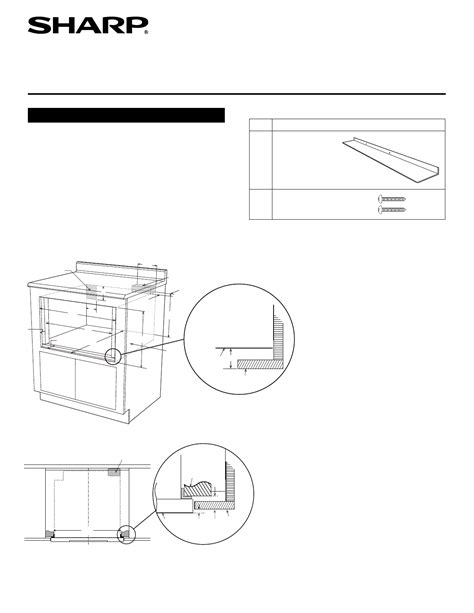 SHARP