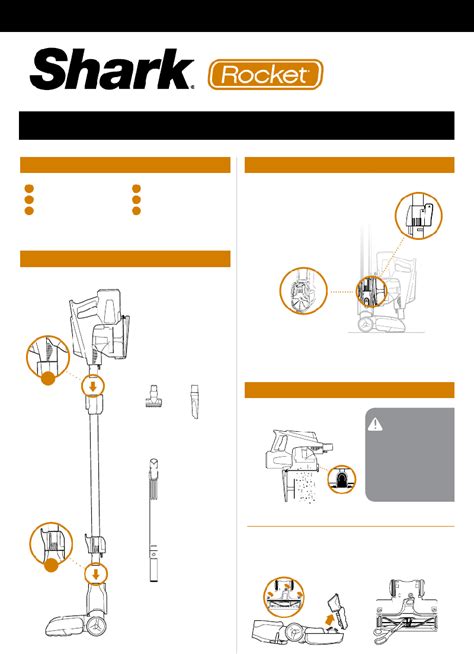 Shark Rocket