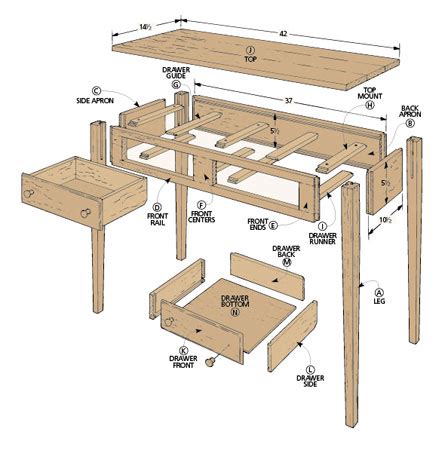 $14\frac{1}{2}$

42

J
TOP

DRAWER GUIDE
G

C
SIDE APRON

37

TOP MOUNT
H

BACK APRON
B

$5\frac{1}{2}$

$5\frac{1}{2}$

$10\frac{1}{2}$

D
FRONT RAIL

F
FRONT CENTERS

FRONT ENDS E

I
DRAWER RUNNER

DRAWER BACK
M

DRAWER BOTTOM
N

A
LEG

K
DRAWER FRONT

L
DRAWER SIDE