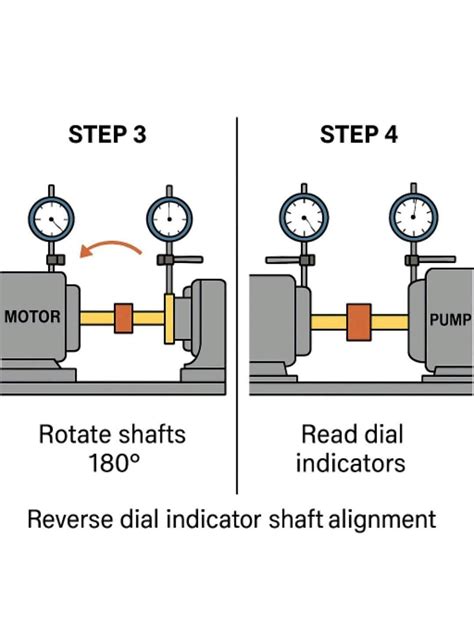 STEP 3

MOTOR

Rotate shafts 180°

STEP 4

PUMP

Read dial indicators

Reverse dial indicator shaft alignment