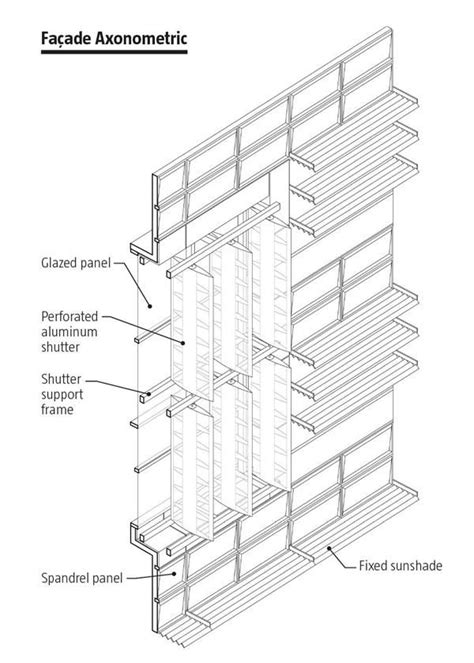 Façade Axonometric

Glazed panel

Perforated aluminum shutter

Shutter support frame

Spandrel panel

Fixed sunshade