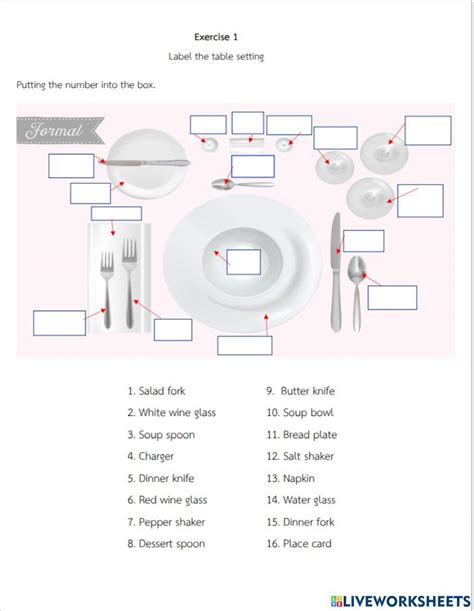 Exercise 1

Label the table setting

Putting the number into the box.

Formal

1. Salad fork
2. White wine glass
3. Soup spoon
4. Charger
5. Dinner knife
6. Red wine glass
7. Pepper shaker
8. Dessert spoon

9. Butter knife
10. Soup bowl
11. Bread plate
12. Salt shaker
13. Napkin
14. Water glass
15. Dinner fork
16. Place card

LIVEWORKSHEETS