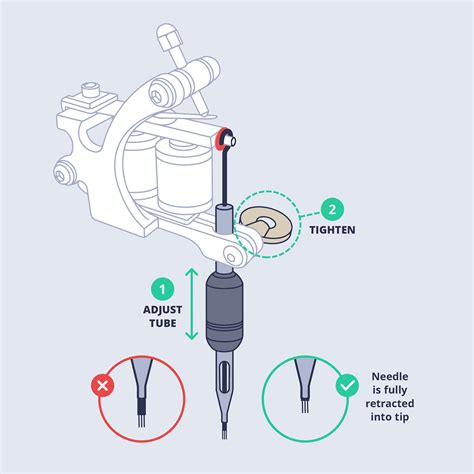 2
TIGHTEN

1
ADJUST
TUBE

Needle is fully retracted into tip