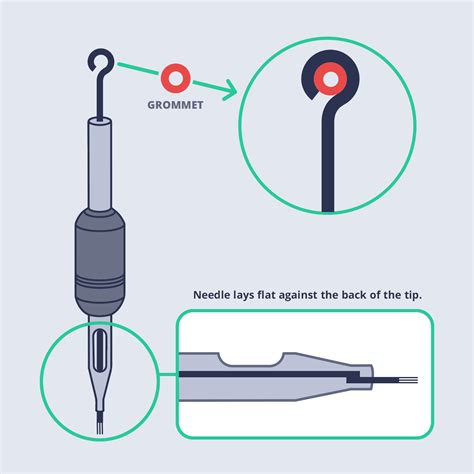 GROMMET

Needle lays flat against the back of the tip.