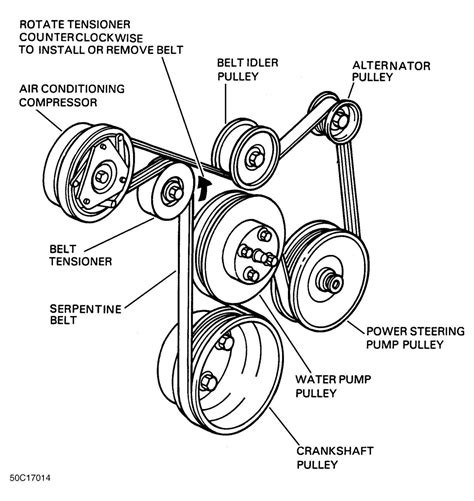 ROTATE TENSIONER COUNTERCLOCKWISE TO INSTALL OR REMOVE BELT

BELT IDLER PULLEY

ALTERNATOR PULLEY

AIR CONDITIONING COMPRESSOR

BELT TENSIONER

SERPENTINE BELT

POWER STEERING PUMP PULLEY

WATER PUMP PULLEY

CRANKSHAFT PULLEY

50C17014