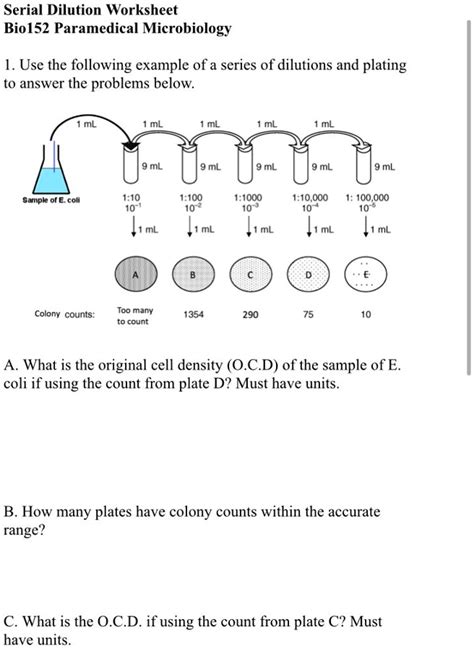 Serial Dilution Worksheet
Bio152 Paramedical Microbiology

1. Use the following example of a series of dilutions and plating to answer the problems below.

1 mL 1 mL 1 mL 1 mL 1 mL

9 mL 9 mL 9 mL 9 mL 9 mL

Sample of E. coli

1:10 $10^{-1}$ 1:100 $10^{-2}$ 1:1000 $10^{-3}$ 1:10,000 $10^{-4}$ 1: 100,000 $10^{-5}$

1 mL 1 mL 1 mL 1 mL 1 mL

A B C D E

Colony counts: Too many to count 1354 290 75 10

A. What is the original cell density (O.C.D) of the sample of E. coli if using the count from plate D? Must have units.

B. How many plates have colony counts within the accurate range?

C. What is the O.C.D. if using the count from plate C? Must have units.