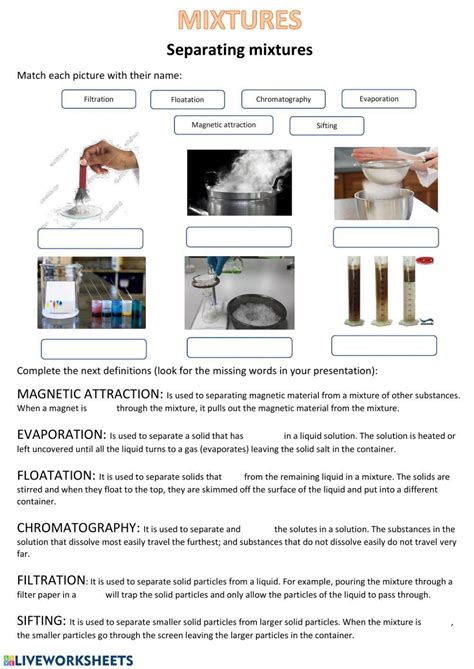 MIXTURES

Separating mixtures

Match each picture with their name:

Filtration

Floatation

Chromatography

Evaporation

Magnetic attraction

Sifting

Complete the next definitions (look for the missing words in your presentation):

MAGNETIC ATTRACTION: Is used to separating magnetic material from a mixture of other substances. When a magnet is through the mixture, it pulls out the magnetic material from the mixture.

EVAPORATION: Is used to separate a solid that has in a liquid solution. The solution is heated or left uncovered until all the liquid turns to a gas (evaporates) leaving the solid salt in the container.

FLOATATION: It is used to separate solids that from the remaining liquid in a mixture. The solids are stirred and when they float to the top, they are skimmed off the surface of the liquid and put into a different container.

CHROMATOGRAPHY: It is used to separate and the solutes in a solution. The substances in the solution that dissolve most easily travel the furthest; and substances that do not dissolve easily do not travel very far.

FILTRATION: It is used to separate solid particles from a liquid. For example, pouring the mixture through a filter paper in a will trap the solid particles and only allow the particles of the liquid to pass through.

SIFTING: It is used to separate smaller solid particles from larger solid particles. When the mixture is , the smaller particles go through the screen leaving the larger particles in the container.

LIVEWORKSHEETS