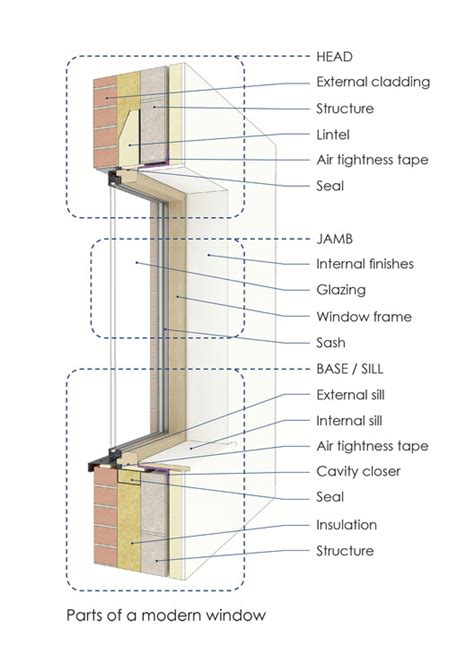 HEAD
External cladding
Structure
Lintel
Air tightness tape
Seal

JAMB
Internal finishes
Glazing
Window frame
Sash

BASE / SILL
External sill
Internal sill
Air tightness tape
Cavity closer
Seal
Insulation
Structure

Parts of a modern window