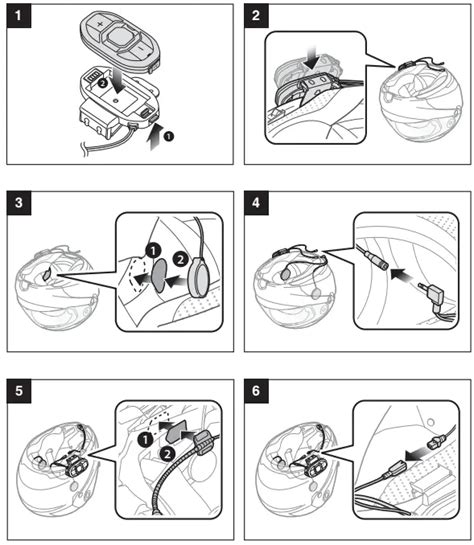 1

+

−

2

1

2

3

1

2

4

5

1

2

6