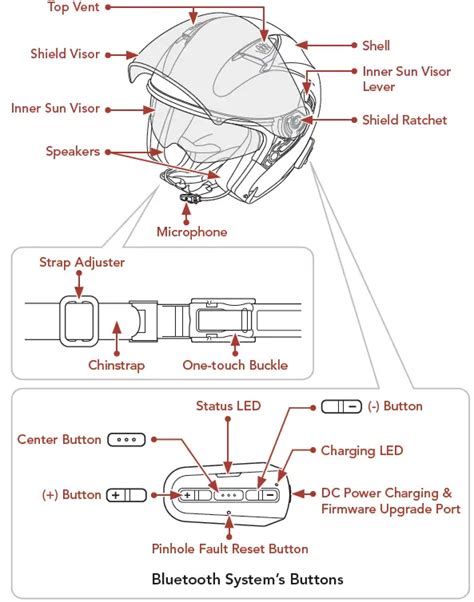 Top Vent

Shield Visor

Shell

Inner Sun Visor Lever

Inner Sun Visor

Shield Ratchet

Speakers

Microphone

Strap Adjuster

Chinstrap

One-touch Buckle

Status LED

(-) Button

Center Button

Charging LED

(+) Button

DC Power Charging & Firmware Upgrade Port

Pinhole Fault Reset Button

Bluetooth System's Buttons