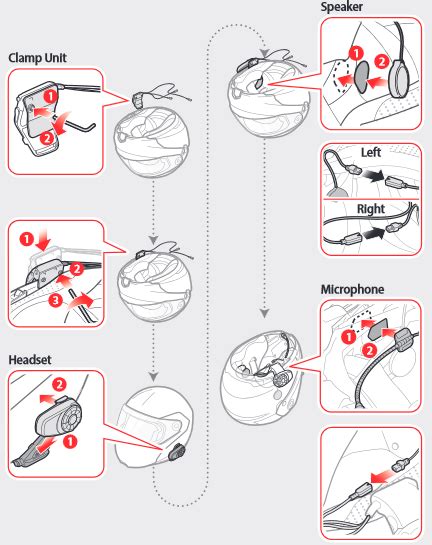 Clamp Unit

1

2

1

2

3

Headset

2

1

Speaker

1

2

Left

Right

Microphone

1

2