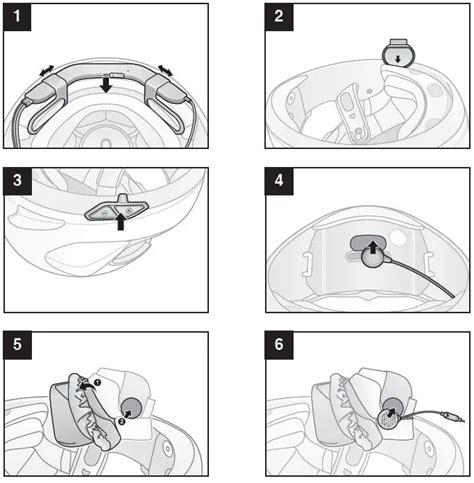 1

2

3

4

5

1

2

6