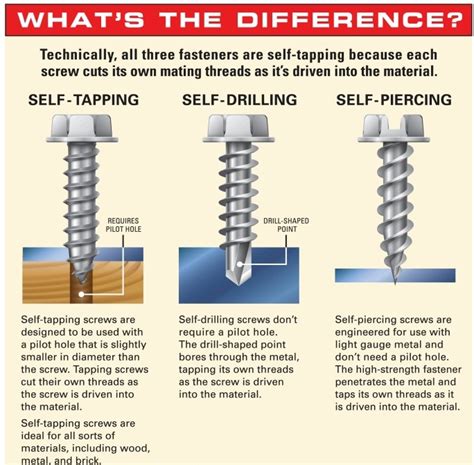 WHAT'S THE DIFFERENCE?

Technically, all three fasteners are self-tapping because each screw cuts its own mating threads as it's driven into the material.

SELF-TAPPING

REQUIRES PILOT HOLE

Self-tapping screws are designed to be used with a pilot hole that is slightly smaller in diameter than the screw. Tapping screws cut their own threads as the screw is driven into the material.

Self-tapping screws are ideal for all sorts of materials, including wood, metal, and brick.

SELF-DRILLING

DRILL-SHAPED POINT

Self-drilling screws don't require a pilot hole. The drill-shaped point bores through the metal, tapping its own threads as the screw is driven into the material.

SELF-PIERCING

Self-piercing screws are engineered for use with light gauge metal and don't need a pilot hole. The high-strength fastener penetrates the metal and taps its own threads as it is driven into the material.