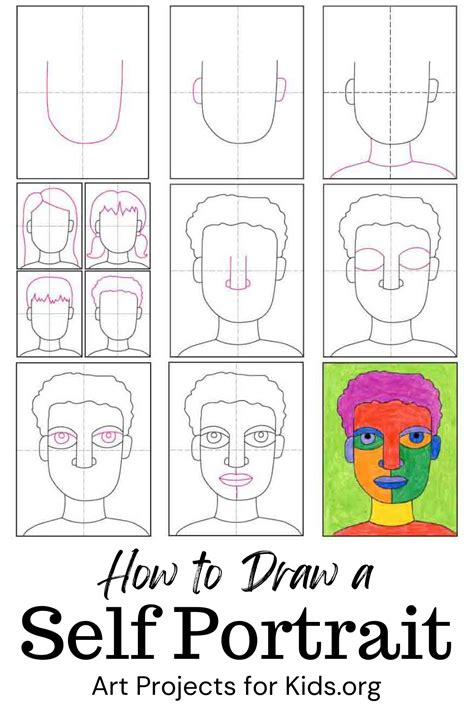 How to Draw a
Self Portrait
Art Projects for Kids.org