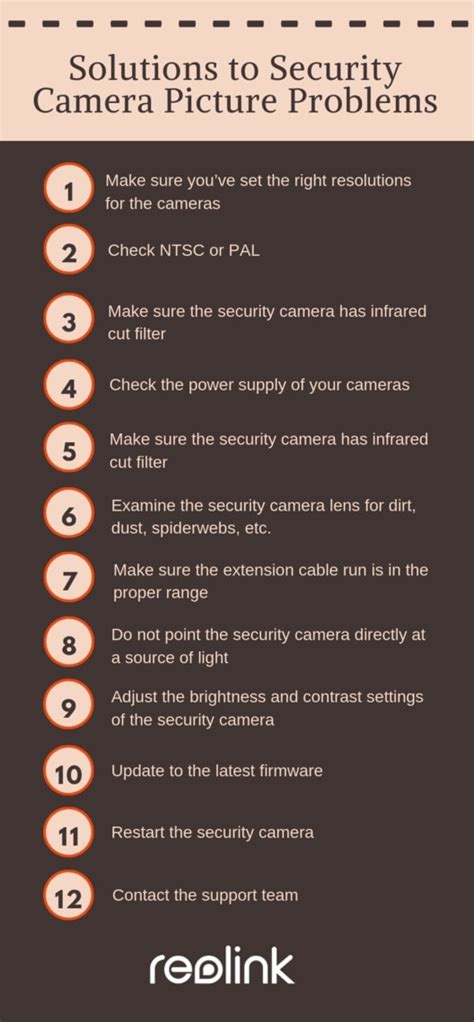 Solutions to Security Camera Picture Problems

1 Make sure you've set the right resolutions for the cameras

2 Check NTSC or PAL

3 Make sure the security camera has infrared cut filter

4 Check the power supply of your cameras

5 Make sure the security camera has infrared cut filter

6 Examine the security camera lens for dirt, dust, spiderwebs, etc.

7 Make sure the extension cable run is in the proper range

8 Do not point the security camera directly at a source of light

9 Adjust the brightness and contrast settings of the security camera

10 Update to the latest firmware

11 Restart the security camera

12 Contact the support team

reolink