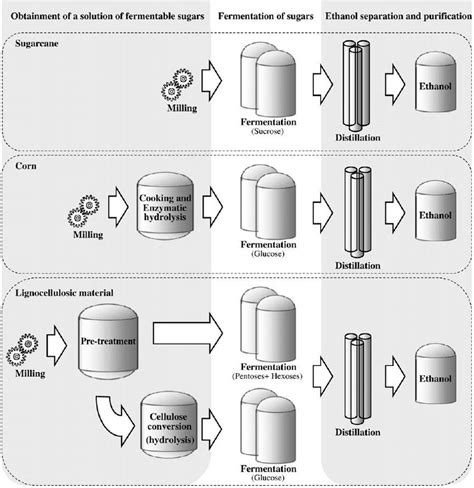 Obtainment of a solution of fermentable sugars
Fermentation of sugars
Ethanol separation and purification

Sugarcane
Milling
Fermentation
(Sucrose)
Distillation
Ethanol

Corn
Milling
Cooking and Enzymatic hydrolysis
Fermentation
(Glucose)
Distillation
Ethanol

Lignocellulosic material
Milling
Pre-treatment
Fermentation
(Pentoses+ Hexoses)
Cellulose conversion (hydrolysis)
Fermentation
(Glucose)
Distillation
Ethanol