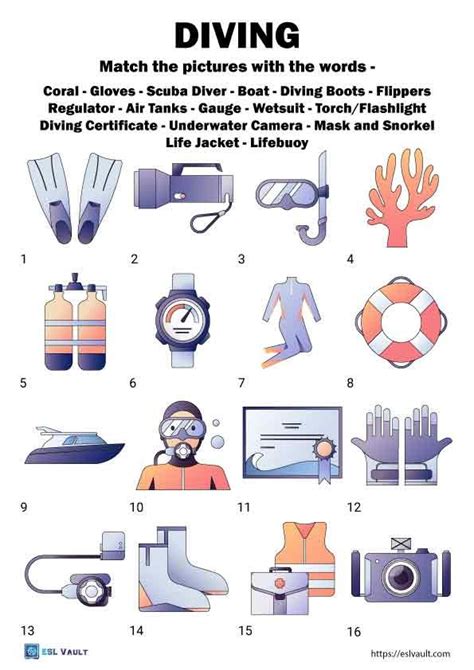 DIVING

Match the pictures with the words -

Coral - Gloves - Scuba Diver - Boat - Diving Boots - Flippers Regulator - Air Tanks - Gauge - Wetsuit - Torch/Flashlight Diving Certificate - Underwater Camera - Mask and Snorkel Life Jacket - Lifebuoy

1

2

3

4

5

6

7

8

9

10

11

12

13

14

15

16

ESL VAULT

https://eslvault.com