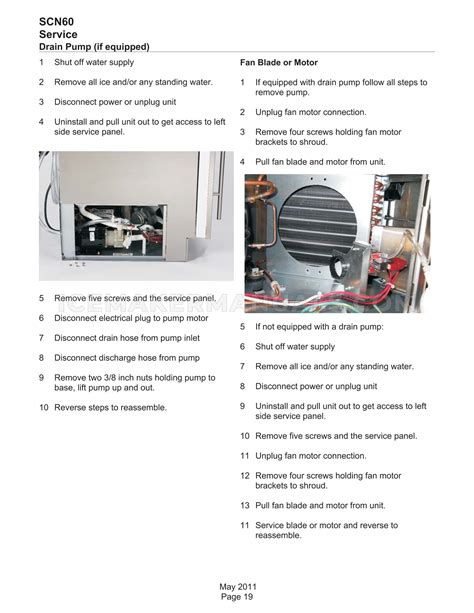 SCN60
Service
Drain Pump (if equipped)

1 Shut off water supply

2 Remove all ice and/or any standing water.

3 Disconnect power or unplug unit

4 Uninstall and pull unit out to get access to left side service panel.

5 Remove five screws and the service panel.

6 Disconnect electrical plug to pump motor

7 Disconnect drain hose from pump inlet

8 Disconnect discharge hose from pump

9 Remove two 3/8 inch nuts holding pump to base, lift pump up and out.

10 Reverse steps to reassemble.

Fan Blade or Motor

1 If equipped with drain pump follow all steps to remove pump.

2 Unplug fan motor connection.

3 Remove four screws holding fan motor brackets to shroud.

4 Pull fan blade and motor from unit.

5 If not equipped with a drain pump:

6 Shut off water supply

7 Remove all ice and/or any standing water.

8 Disconnect power or unplug unit

9 Uninstall and pull unit out to get access to left side service panel.

10 Remove five screws and the service panel.

11 Unplug fan motor connection.

12 Remove four screws holding fan motor brackets to shroud.

13 Pull fan blade and motor from unit.

11 Service blade or motor and reverse to reassemble.

ICEMAKERMANUALS.COM

May 2011
Page 19