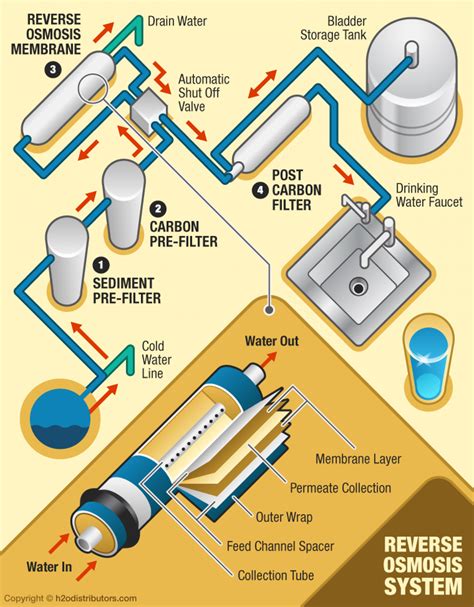 REVERSE OSMOSIS MEMBRANE
3
Drain Water
Automatic Shut Off Valve
Bladder Storage Tank
4 POST CARBON FILTER
Drinking Water Faucet
2 CARBON PRE-FILTER
1 SEDIMENT PRE-FILTER
Cold Water Line
Water Out
Membrane Layer
Permeate Collection
Outer Wrap
Feed Channel Spacer
Collection Tube
Water In
REVERSE OSMOSIS SYSTEM
Copyright © h2odistributors.com