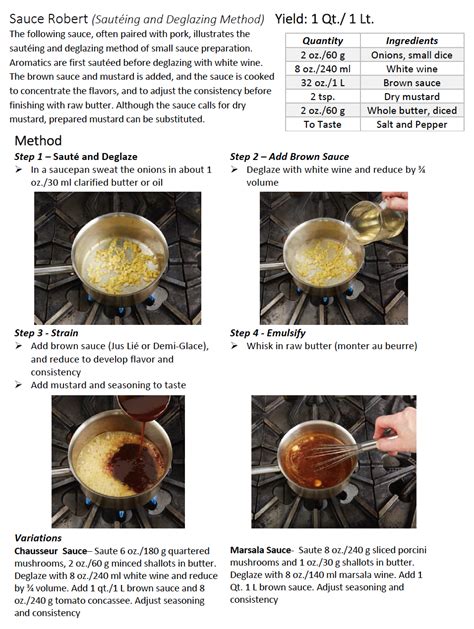 Sauce Robert (Sautéing and Deglazing Method) Yield: 1 Qt./ 1 Lt.

The following sauce, often paired with pork, illustrates the sautéing and deglazing method of small sauce preparation. Aromatics are first sautéed before deglazing with white wine. The brown sauce and mustard is added, and the sauce is cooked to concentrate the flavors, and to adjust the consistency before finishing with raw butter. Although the sauce calls for dry mustard, prepared mustard can be substituted.

| Quantity | Ingredients |
|---|---|
| 2 oz./60 g | Onions, small dice |
| 8 oz./240 ml | White wine |
| 32 oz./1 L | Brown sauce |
| 2 tsp. | Dry mustard |
| 2 oz./60 g | Whole butter, diced |
| To Taste | Salt and Pepper |

Method

Step 1 – Sauté and Deglaze
➢ In a saucepan sweat the onions in about 1 oz./30 ml clarified butter or oil

Step 2 – Add Brown Sauce
➢ Deglaze with white wine and reduce by ¾ volume

Step 3 - Strain
➢ Add brown sauce (Jus Lié or Demi-Glace), and reduce to develop flavor and consistency
➢ Add mustard and seasoning to taste

Step 4 - Emulsify
➢ Whisk in raw butter (monter au beurre)

Variations
Chausseur Sauce– Saute 6 oz./180 g quartered mushrooms, 2 oz./60 g minced shallots in butter. Deglaze with 8 oz./240 ml white wine and reduce by ¾ volume. Add 1 qt./1 L brown sauce and 8 oz./240 g tomato concassee. Adjust seasoning and consistency

Marsala Sauce- Saute 8 oz./240 g sliced porcini mushrooms and 1 oz./30 g shallots in butter. Deglaze with 8 oz./140 ml marsala wine. Add 1 Qt. 1 L brown sauce. Adjust seasoning and consistency