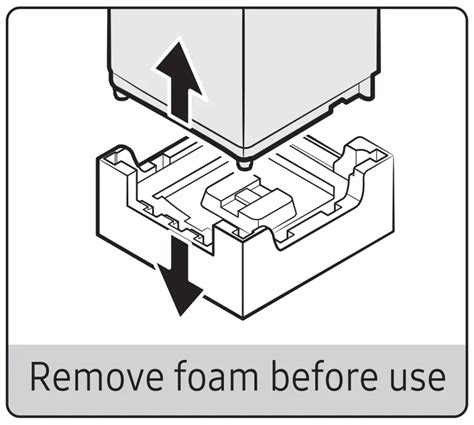 Remove foam before use