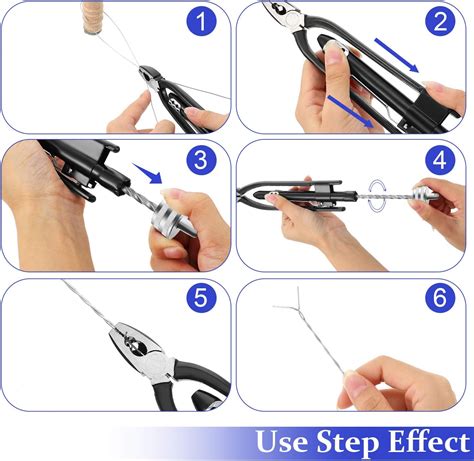 1

2

3

4

5

6

Use Step Effect