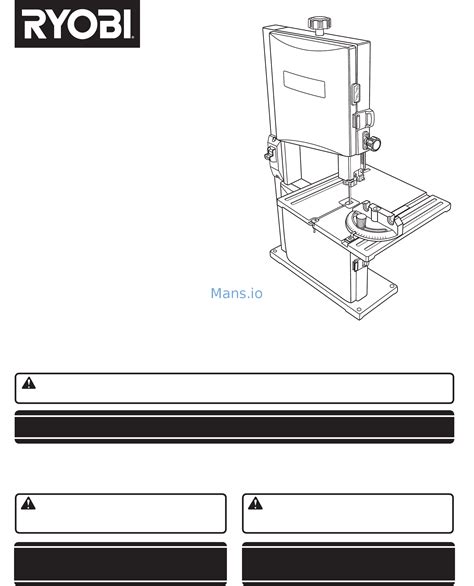 RYOBI

Mans.io