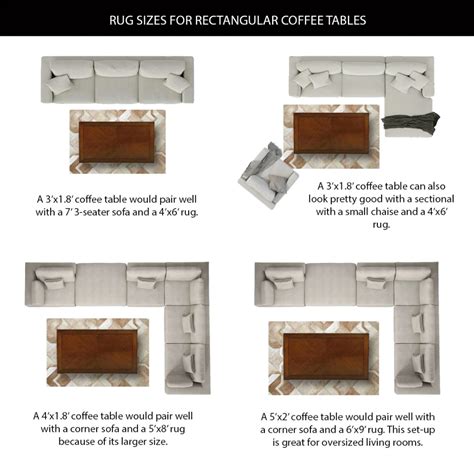 RUG SIZES FOR RECTANGULAR COFFEE TABLES

A 3'x1.8' coffee table would pair well with a 7' 3-seater sofa and a 4'x6' rug.

A 3'x1.8' coffee table can also look pretty good with a sectional with a small chaise and a 4'x6' rug.

A 4'x1.8' coffee table would pair well with a corner sofa and a 5'x8' rug because of its larger size.

A 5'x2' coffee table would pair well with a corner sofa and a 6'x9' rug. This set-up is great for oversized living rooms.