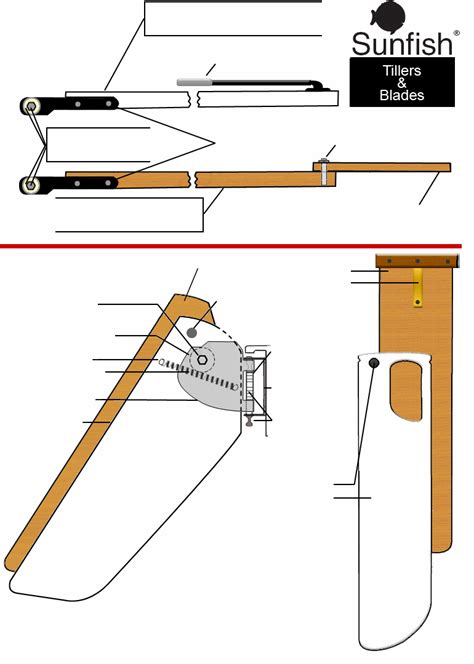 Sunfish®

Tillers
&
Blades