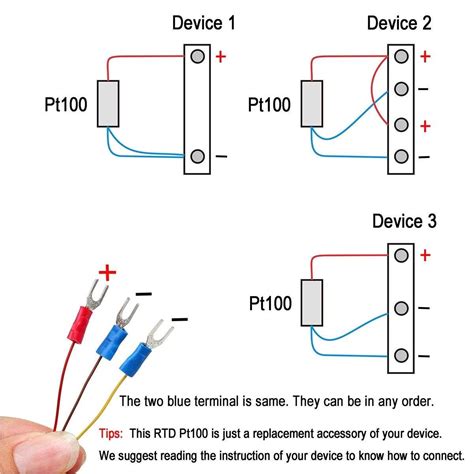 Device 1

Pt100

+

−

Device 2

Pt100

+

−

+

−

Device 3

Pt100

+

−

−

+

−

−

The two blue terminal is same. They can be in any order.

Tips: This RTD Pt100 is just a replacement accessory of your device.

We suggest reading the instruction of your device to know how to connect.