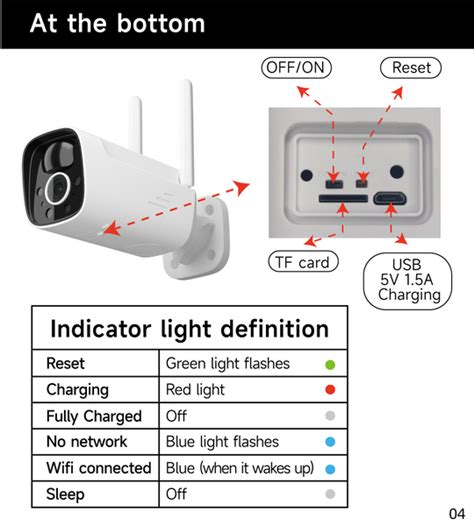 At the bottom

OFF/ON

Reset

TF card

USB 5V 1.5A Charging

| Indicator light definition | |
|---|---|
| Reset | Green light flashes |
| Charging | Red light |
| Fully Charged | Off |
| No network | Blue light flashes |
| Wifi connected | Blue (when it wakes up) |
| Sleep | Off |

04