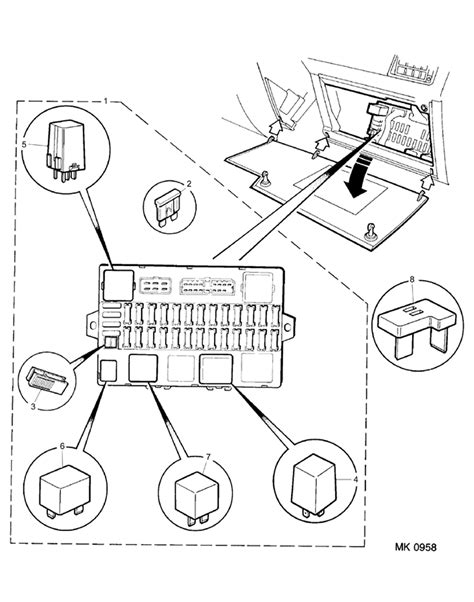 1
5
2
8
3
6
7
4
MK 0958