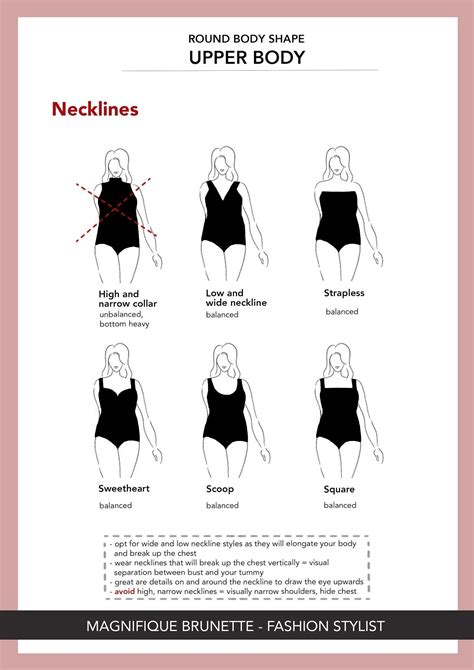 ROUND BODY SHAPE
UPPER BODY

Necklines

High and narrow collar
unbalanced, bottom heavy

Low and wide neckline
balanced

Strapless
balanced

Sweetheart
balanced

Scoop
balanced

Square
balanced

- opt for wide and low neckline styles as they will elongate your body and break up the chest
- wear necklines that will break up the chest vertically = visual separation between bust and your tummy
- great are details on and around the neckline to draw the eye upwards
- avoid high, narrow necklines = visually narrow shoulders, hide chest

MAGNIFIQUE BRUNETTE - FASHION STYLIST