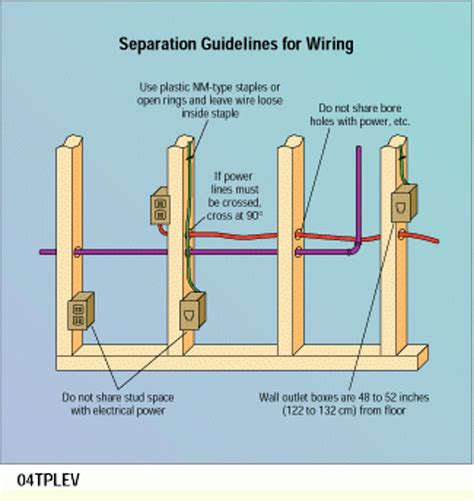 Separation Guidelines for Wiring

Use plastic NM-type staples or open rings and leave wire loose inside staple

Do not share bore holes with power, etc.

If power lines must be crossed, cross at 90°

Do not share stud space with electrical power

Wall outlet boxes are 48 to 52 inches (122 to 132 cm) from floor

04TPLEV