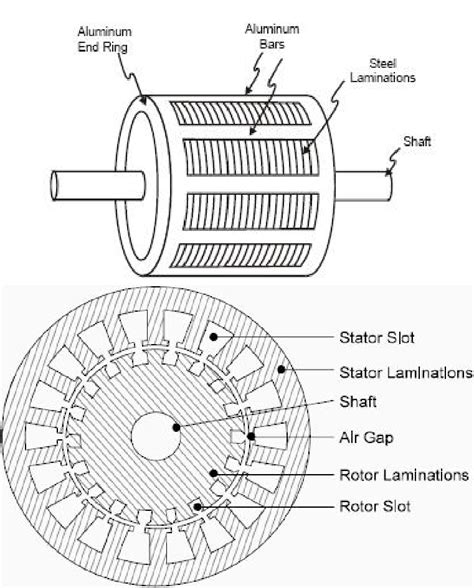 Aluminum End Ring

Aluminum Bars

Steel Laminations

Shaft

Stator Slot

Stator Laminations

Shaft

Air Gap

Rotor Laminations

Rotor Slot