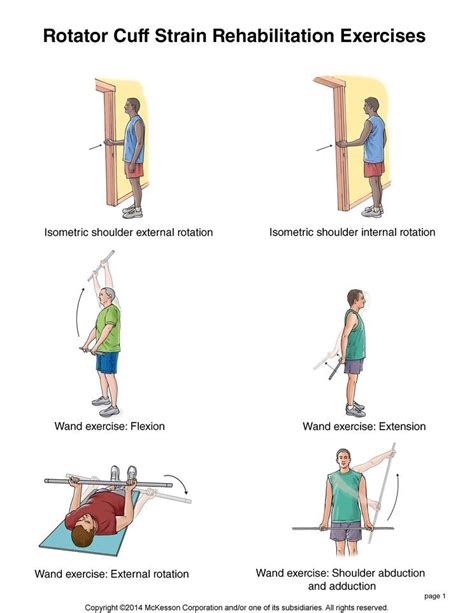 Rotator Cuff Strain Rehabilitation Exercises

Isometric shoulder external rotation

Isometric shoulder internal rotation

Wand exercise: Flexion

Wand exercise: Extension

Wand exercise: External rotation

Wand exercise: Shoulder abduction and adduction

page 1

Copyright ©2014 McKesson Corporation and/or one of its subsidiaries. All rights reserved.