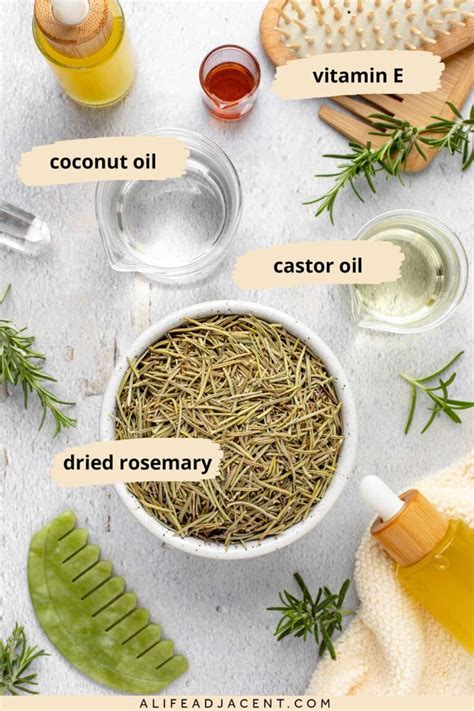 vitamin E

coconut oil

castor oil

dried rosemary

ALIFEADJACENT.COM