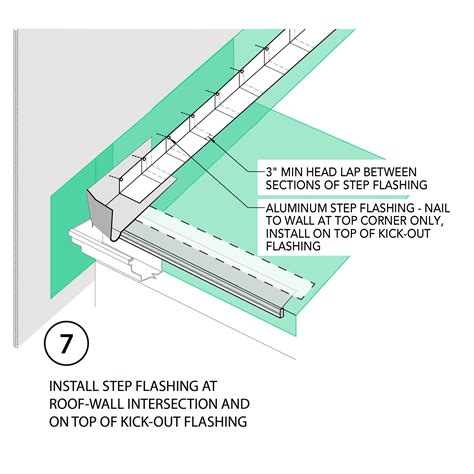 3" MIN HEAD LAP BETWEEN SECTIONS OF STEP FLASHING

ALUMINUM STEP FLASHING - NAIL TO WALL AT TOP CORNER ONLY, INSTALL ON TOP OF KICK-OUT FLASHING

7

INSTALL STEP FLASHING AT ROOF-WALL INTERSECTION AND ON TOP OF KICK-OUT FLASHING