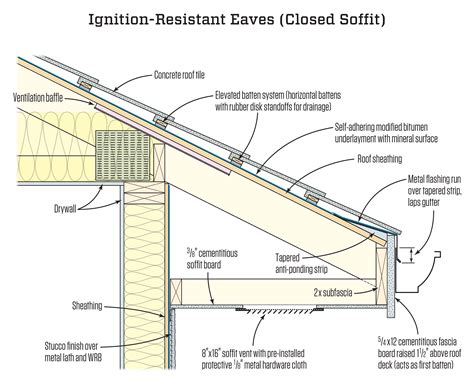 Ignition-Resistant Eaves (Closed Soffit)

Concrete roof tile

Ventilation baffle

Elevated batten system (horizontal battens with rubber disk standoffs for drainage)

Self-adhering modified bitumen underlayment with mineral surface

Roof sheathing

Metal flashing run over tapered strip, laps gutter

Drywall

$\frac{3}{8}$" cementitious soffit board

Tapered anti-ponding strip

2x subfascia

Sheathing

Stucco finish over metal lath and WRB

8"x16" soffit vent with pre-installed protective $\frac{1}{8}$" metal hardware cloth

$\frac{5}{4}$ x12 cementitious fascia board raised $1\frac{1}{2}$" above roof deck (acts as first batten)