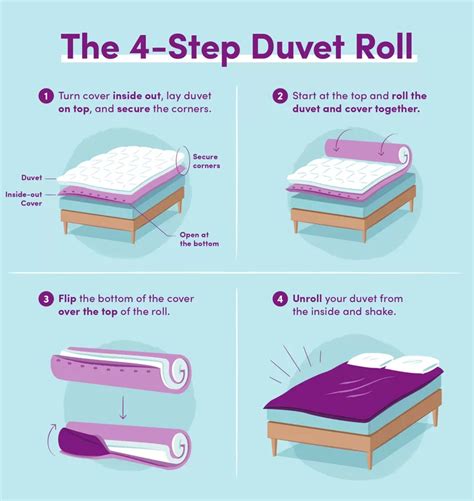 The 4-Step Duvet Roll

1 Turn cover inside out, lay duvet on top, and secure the corners.

Secure corners

Duvet

Inside-out Cover

Open at the bottom

2 Start at the top and roll the duvet and cover together.

3 Flip the bottom of the cover over the top of the roll.

4 Unroll your duvet from the inside and shake.