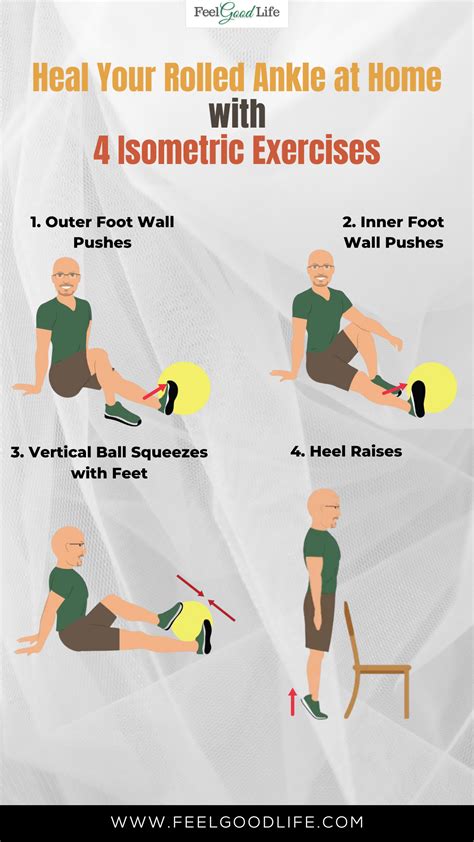 Feel Good Life

Heal Your Rolled Ankle at Home with 4 Isometric Exercises

1. Outer Foot Wall Pushes

2. Inner Foot Wall Pushes

3. Vertical Ball Squeezes with Feet

4. Heel Raises

WWW.FEELGOODLIFE.COM