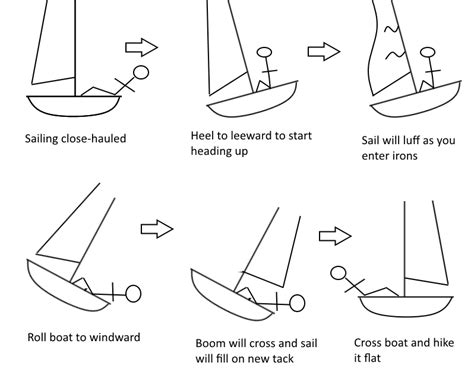 Sailing close-hauled

Heel to leeward to start heading up

Sail will luff as you enter irons

Roll boat to windward

Boom will cross and sail will fill on new tack

Cross boat and hike it flat