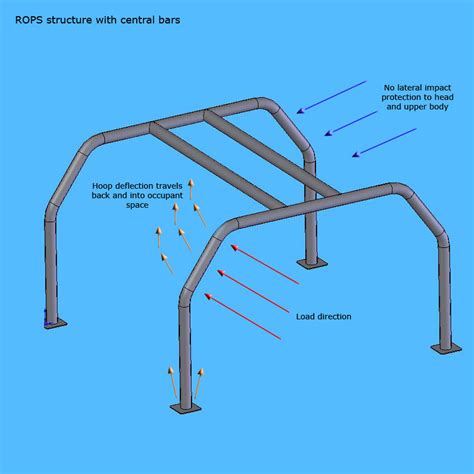 ROPS structure with central bars

No lateral impact protection to head and upper body

Hoop deflection travels back and into occupant space

Load direction