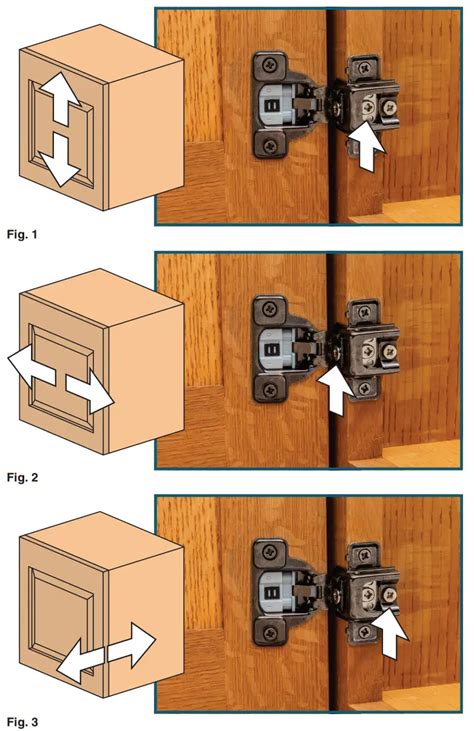 Fig. 1

Fig. 2

Fig. 3